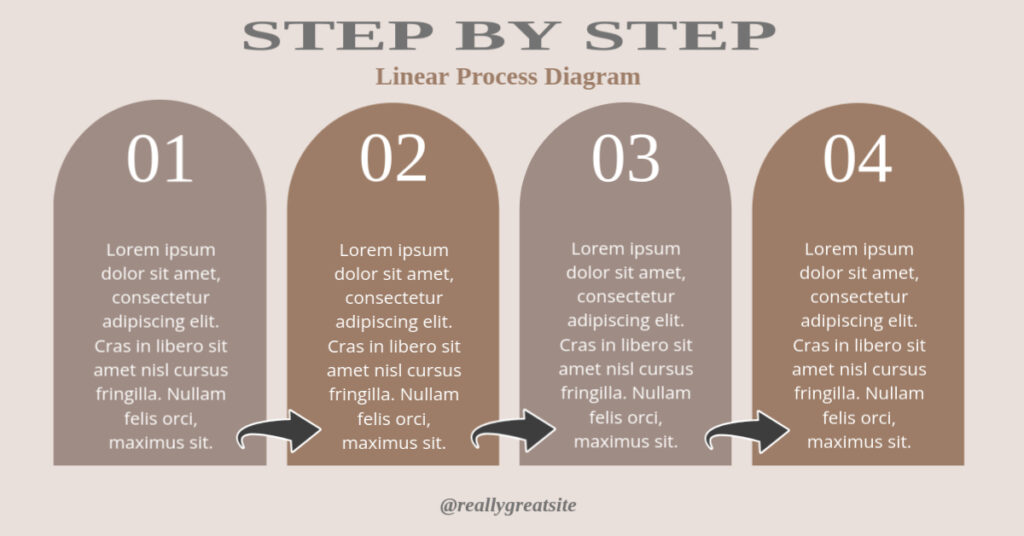 STEP BY STEP
Linear Process Diagram

01

Lorem ipsum dolor sit amet, consectetur adipiscing elit. Cras in libero sit amet nisl cursus fringilla. Nullam felis orci, maximus sit.

02

Lorem ipsum dolor sit amet, consectetur adipiscing elit. Cras in libero sit amet nisl cursus fringilla. Nullam felis orci, maximus sit.

03

Lorem ipsum dolor sit amet, consectetur adipiscing elit. Cras in libero sit amet nisl cursus fringilla. Nullam felis orci, maximus sit.

04

Lorem ipsum dolor sit amet, consectetur adipiscing elit. Cras in libero sit amet nisl cursus fringilla. Nullam felis orci, maximus sit.

@reallygreatsite